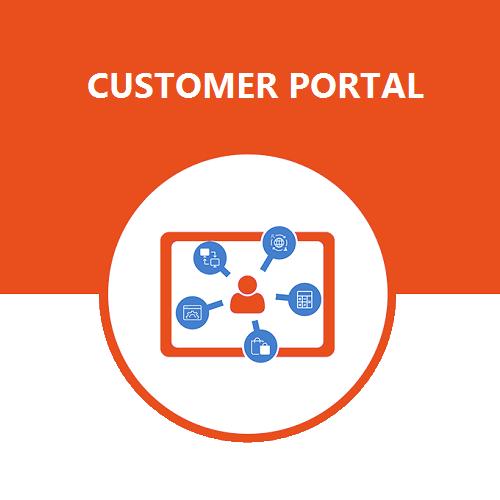 CUSTOMER PORTAL